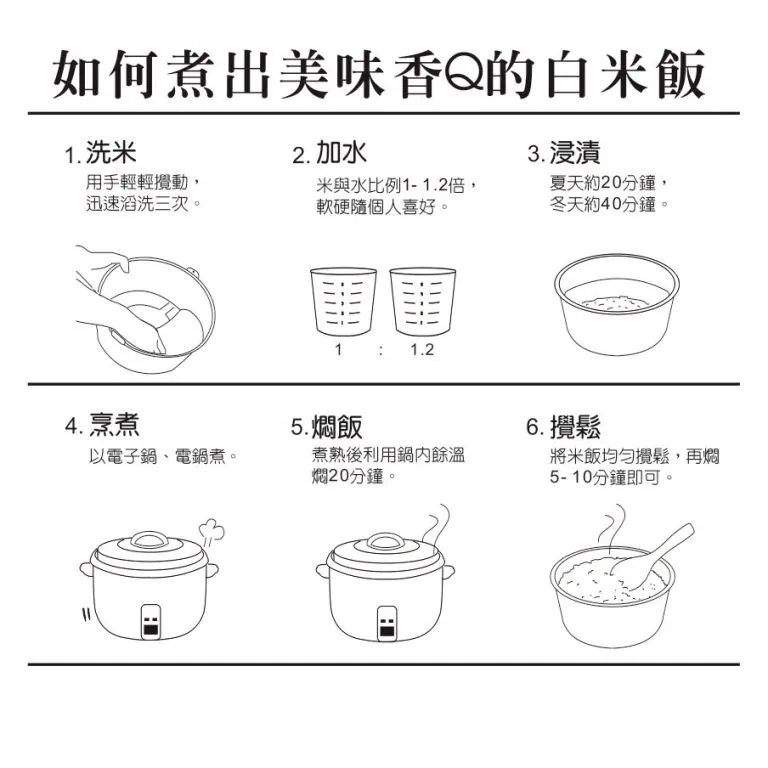 如何煮出美味香Q的白米飯

1. 洗米
用手輕輕攪動，迅速淘洗三次。

2. 加水
米與水比例1- 1.2倍，軟硬隨個人喜好。

1 : 1.2

3. 浸漬
夏天約20分鐘，冬天約40分鐘。

4. 烹煮
以電子鍋、電鍋煮。

5. 燜飯
煮熟後利用鍋內餘溫燜20分鐘。

6. 攪鬆
將米飯均勻攪鬆，再燜5- 10分鐘即可。