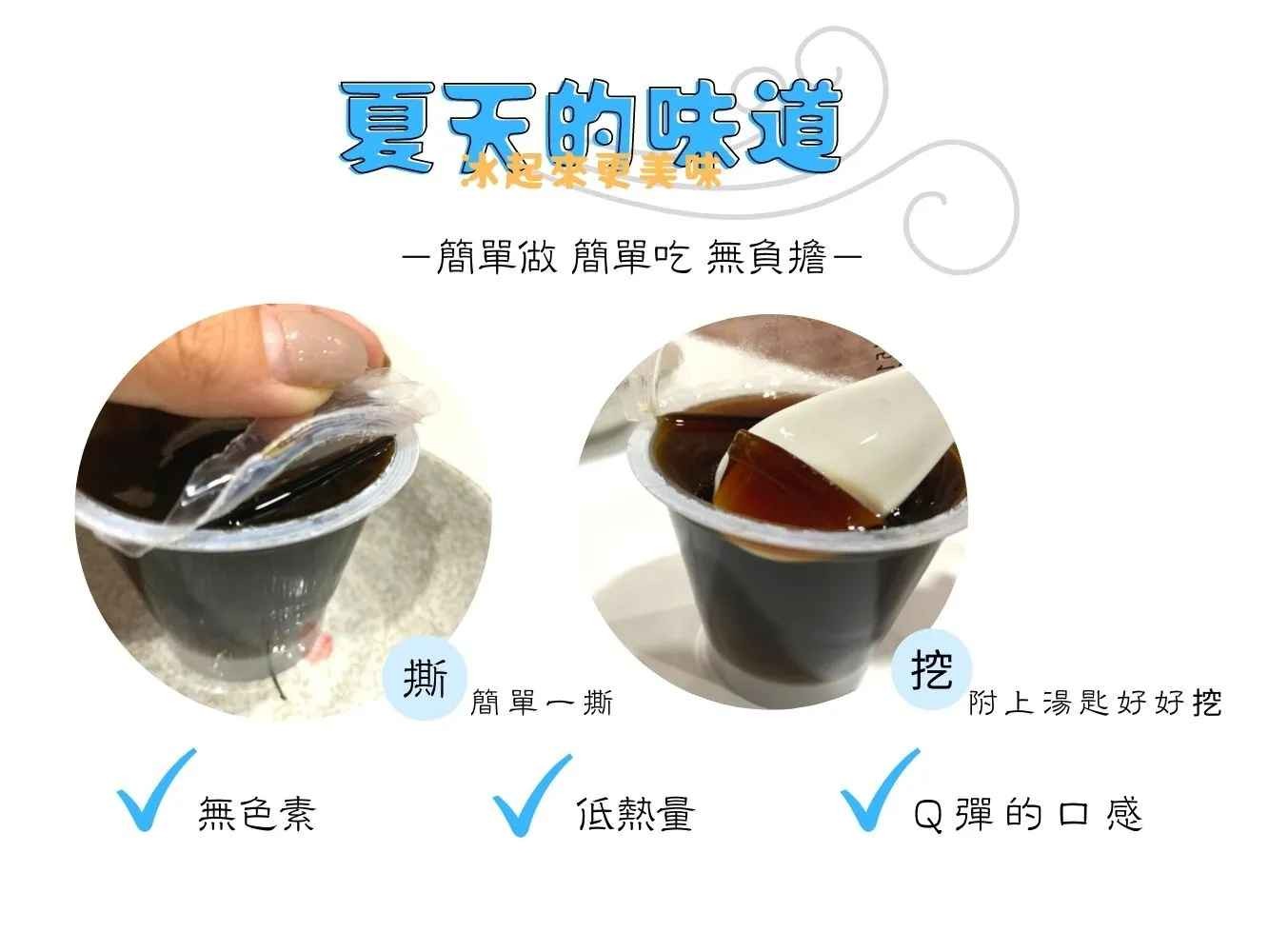 夏天的味道

冰起來更美味

—簡單做 簡單吃 無負擔—

撕 簡單一撕

挖 附上湯匙好好挖

無色素

低熱量

Q彈的口感